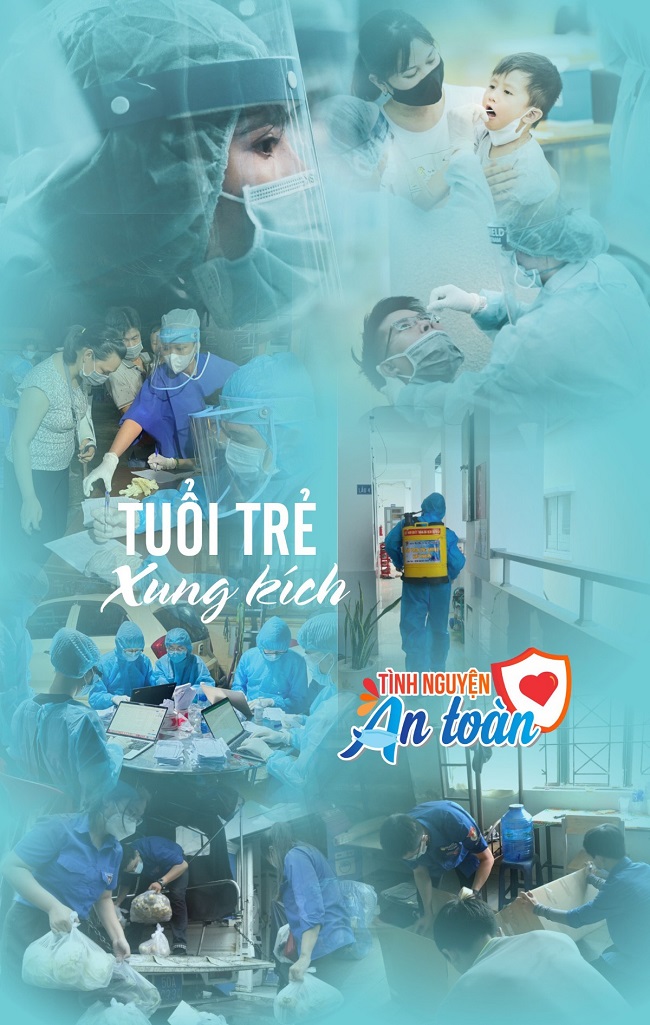 TUỔI TRẺ
Xung kích

TÌNH NGUYỆN
An toàn